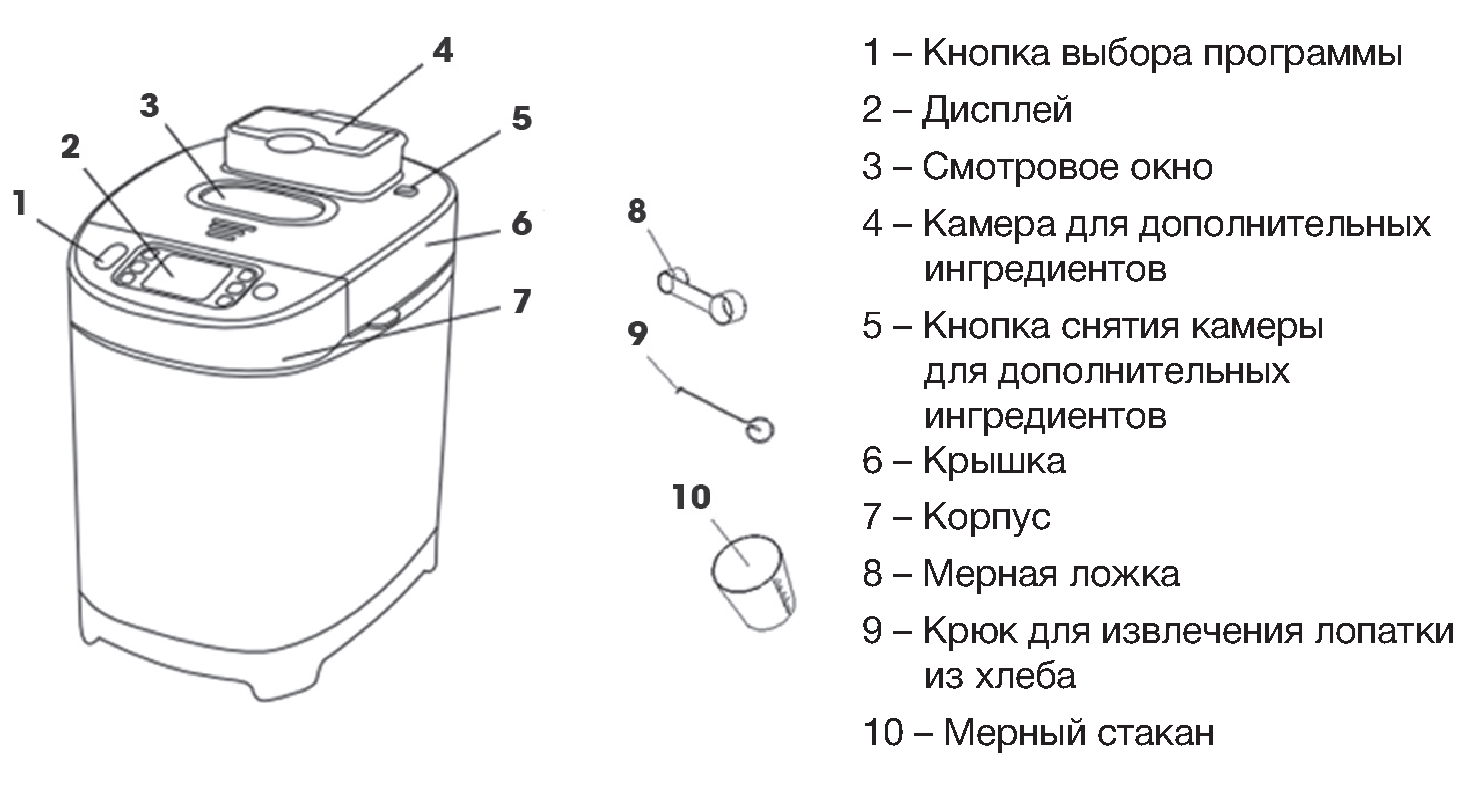 4
3
5
2
1
6
7
8
9
10

1 – Кнопка выбора программы
2 – Дисплей
3 – Смотровое окно
4 – Камера для дополнительных ингредиентов
5 – Кнопка снятия камеры для дополнительных ингредиентов
6 – Крышка
7 – Корпус
8 – Мерная ложка
9 – Крюк для извлечения лопатки из хлеба
10 – Мерный стакан